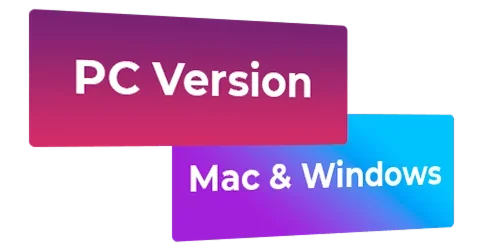 PC Version

Mac & Windows